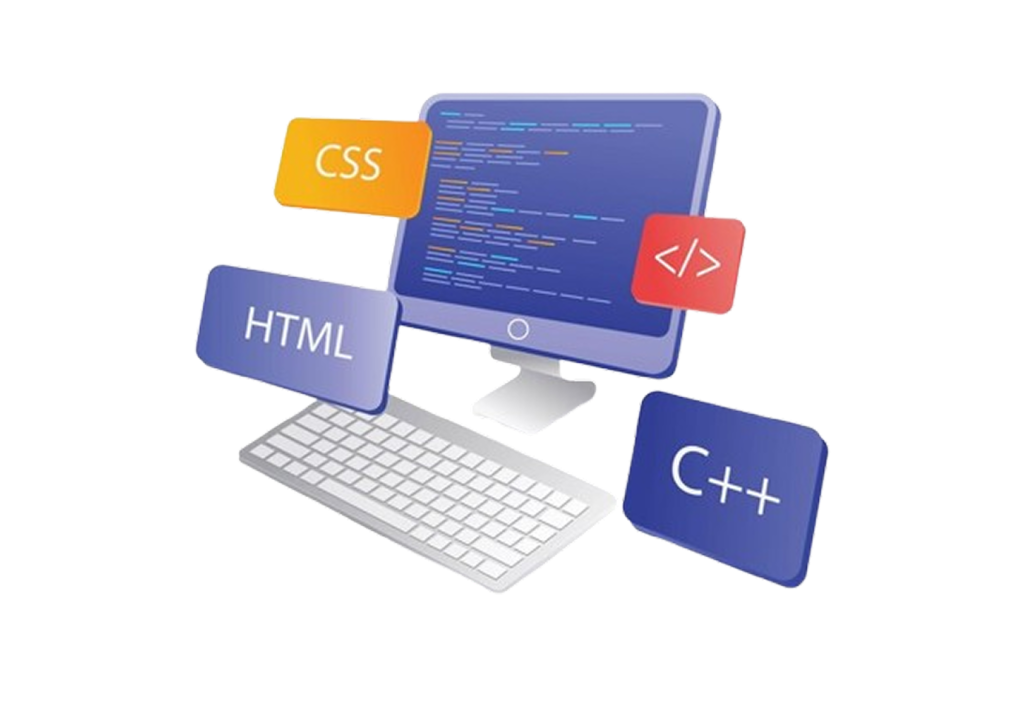 CSS

</>

HTML

C++